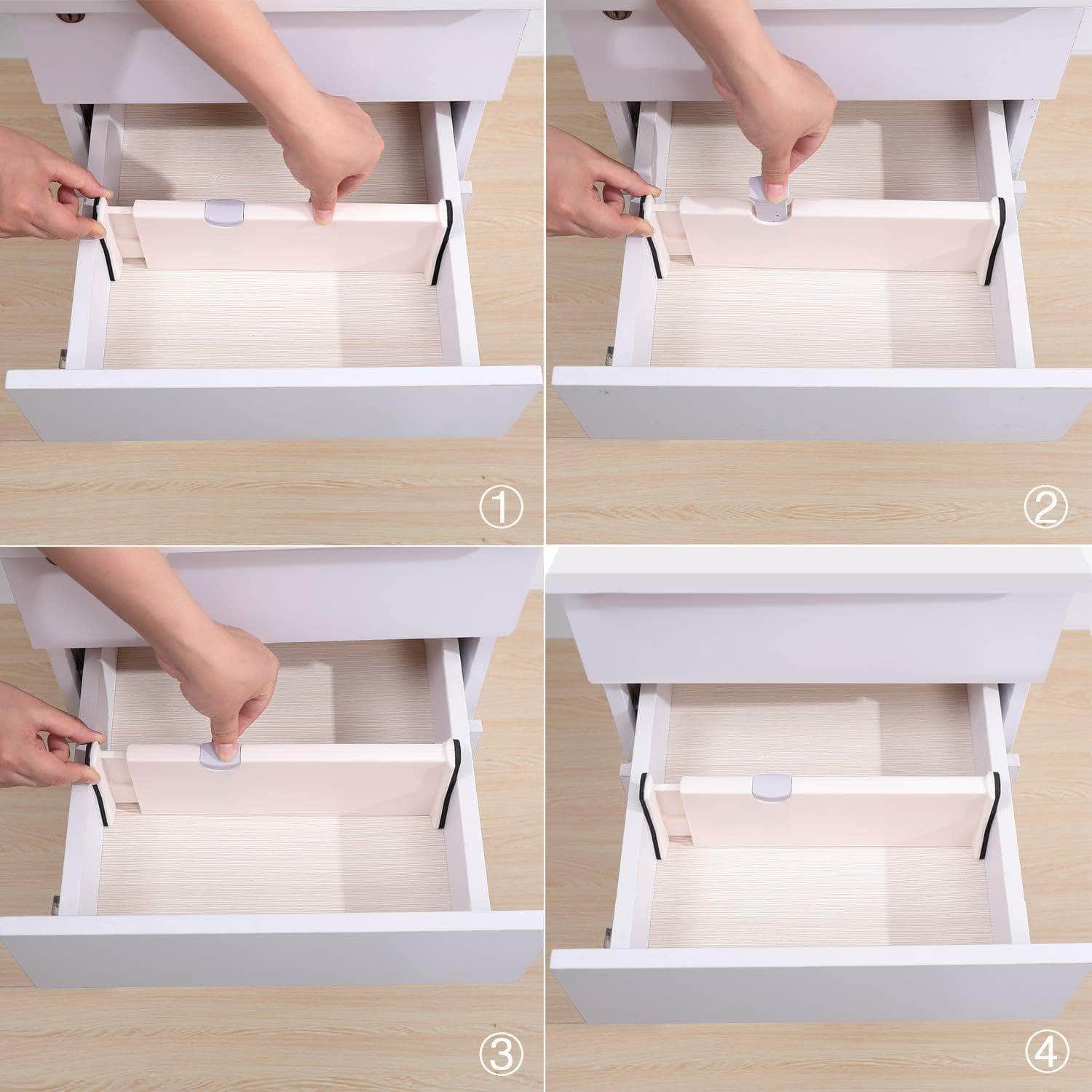 ①

②

③

④