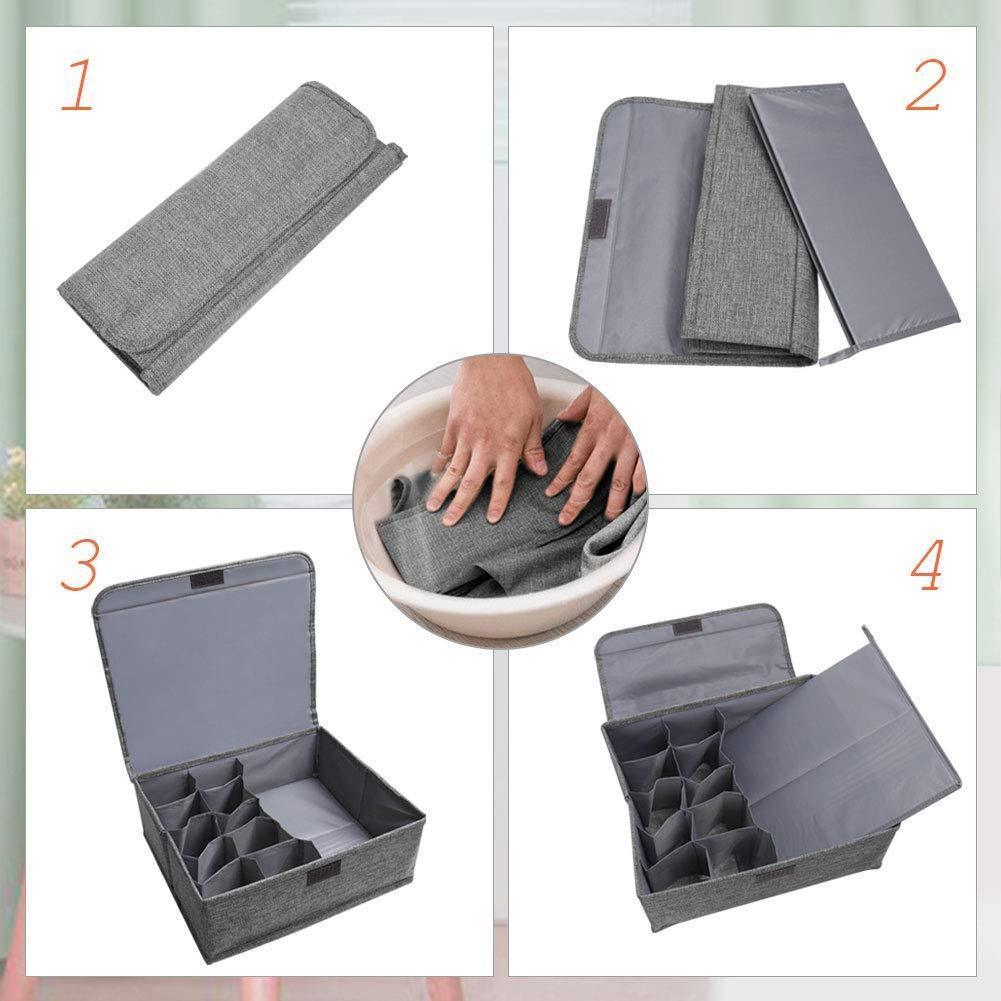 1

2

3

4